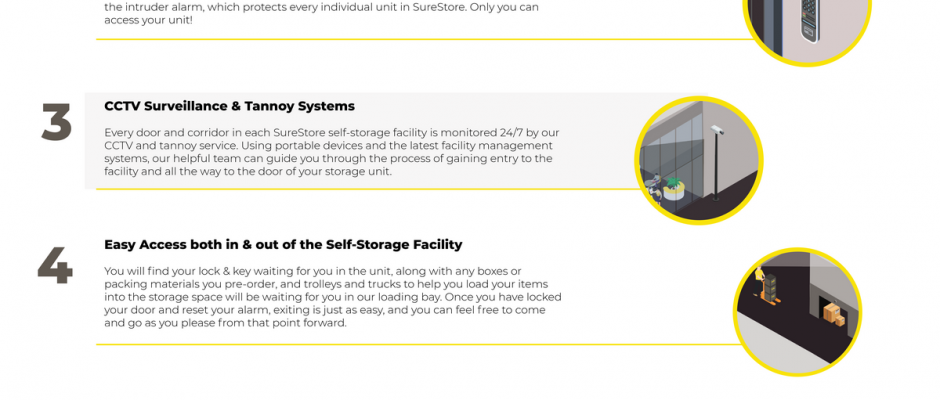 the intruder alarm, which protects every individual unit in SureStore. Only you can access your unit!

3

CCTV Surveillance & Tannoy Systems

Every door and corridor in each SureStore self-storage facility is monitored 24/7 by our CCTV and tannoy service. Using portable devices and the latest facility management systems, our helpful team can guide you through the process of gaining entry to the facility and all the way to the door of your storage unit.

4

Easy Access both in & out of the Self-Storage Facility

You will find your lock & key waiting for you in the unit, along with any boxes or packing materials you pre-order, and trolleys and trucks to help you load your items into the storage space will be waiting for you in our loading bay. Once you have locked your door and reset your alarm, exiting is just as easy, and you can feel free to come and go as you please from that point forward.